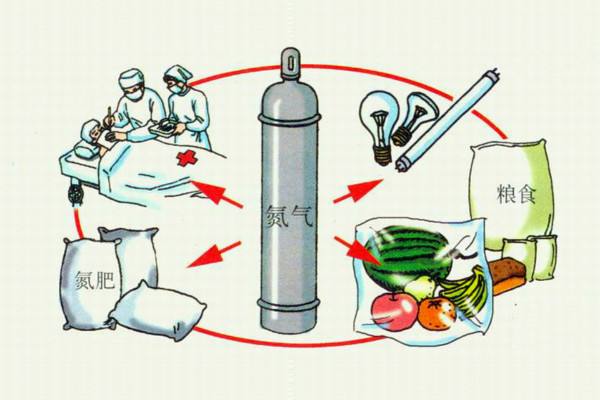 氮气

粮食

氮肥